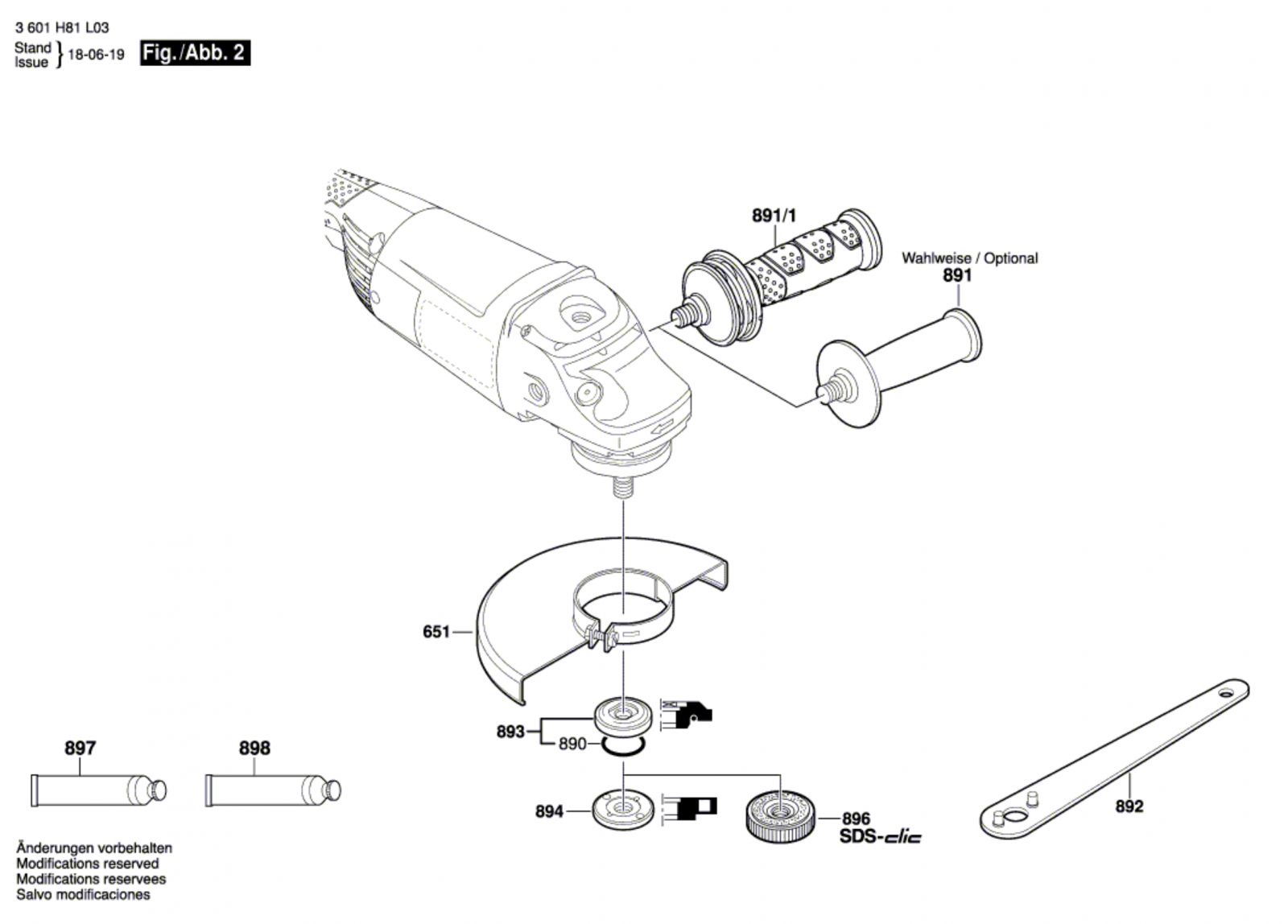 3 601 H81 L03
Stand
Issue } 18-06-19 Fig./Abb. 2

891/1

Wahlweise / Optional
891

651

893
890

894

896
SDS-clic

897

898

892

Änderungen vorbehalten
Modifications reserved
Modifications reservees
Salvo modificaciones